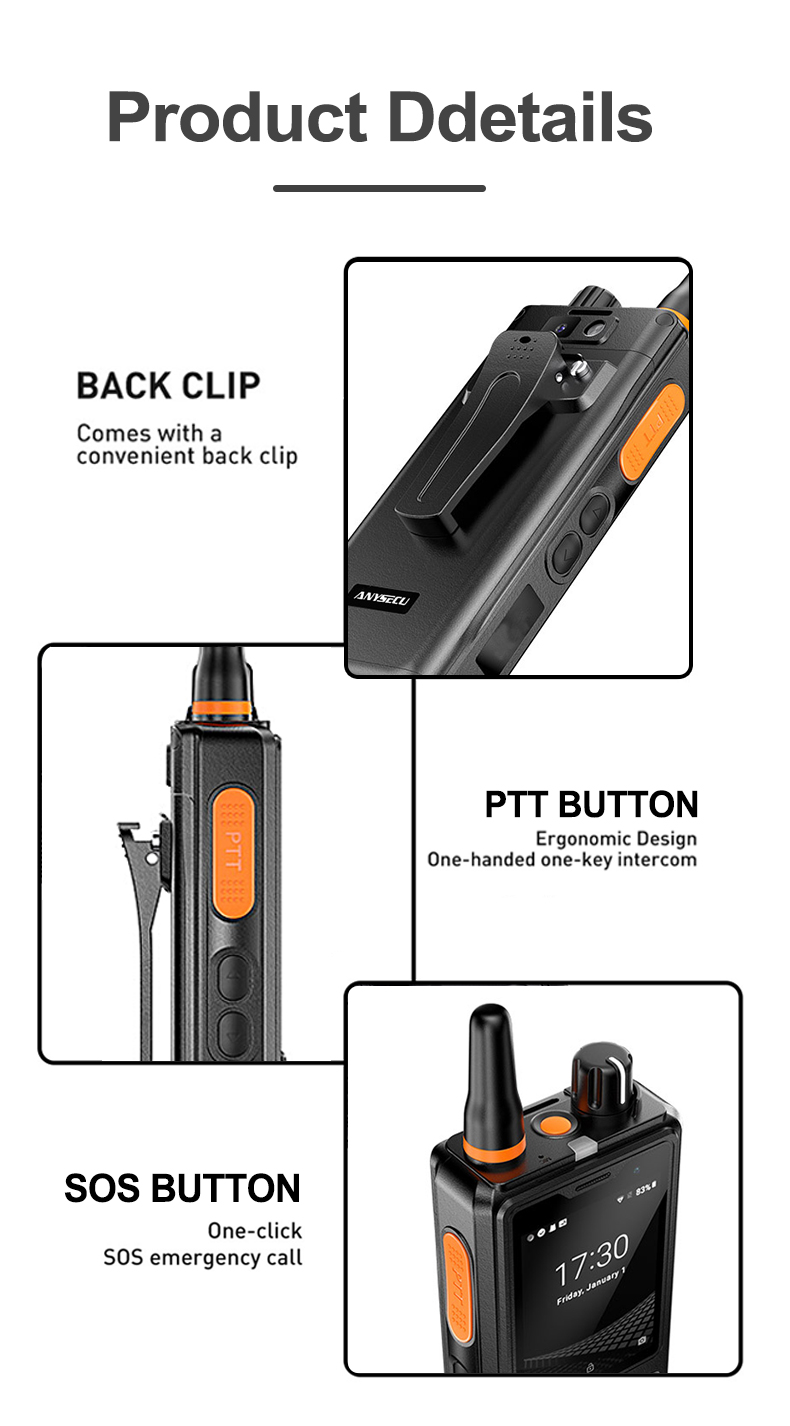 Product Ddetails

BACK CLIP
Comes with a convenient back clip

PTT

ANYSECU

PTT

PTT BUTTON
Ergonomic Design
One-handed one-key intercom

SOS BUTTON
One-click
SOS emergency call

83%

17:30
Friday, January 1